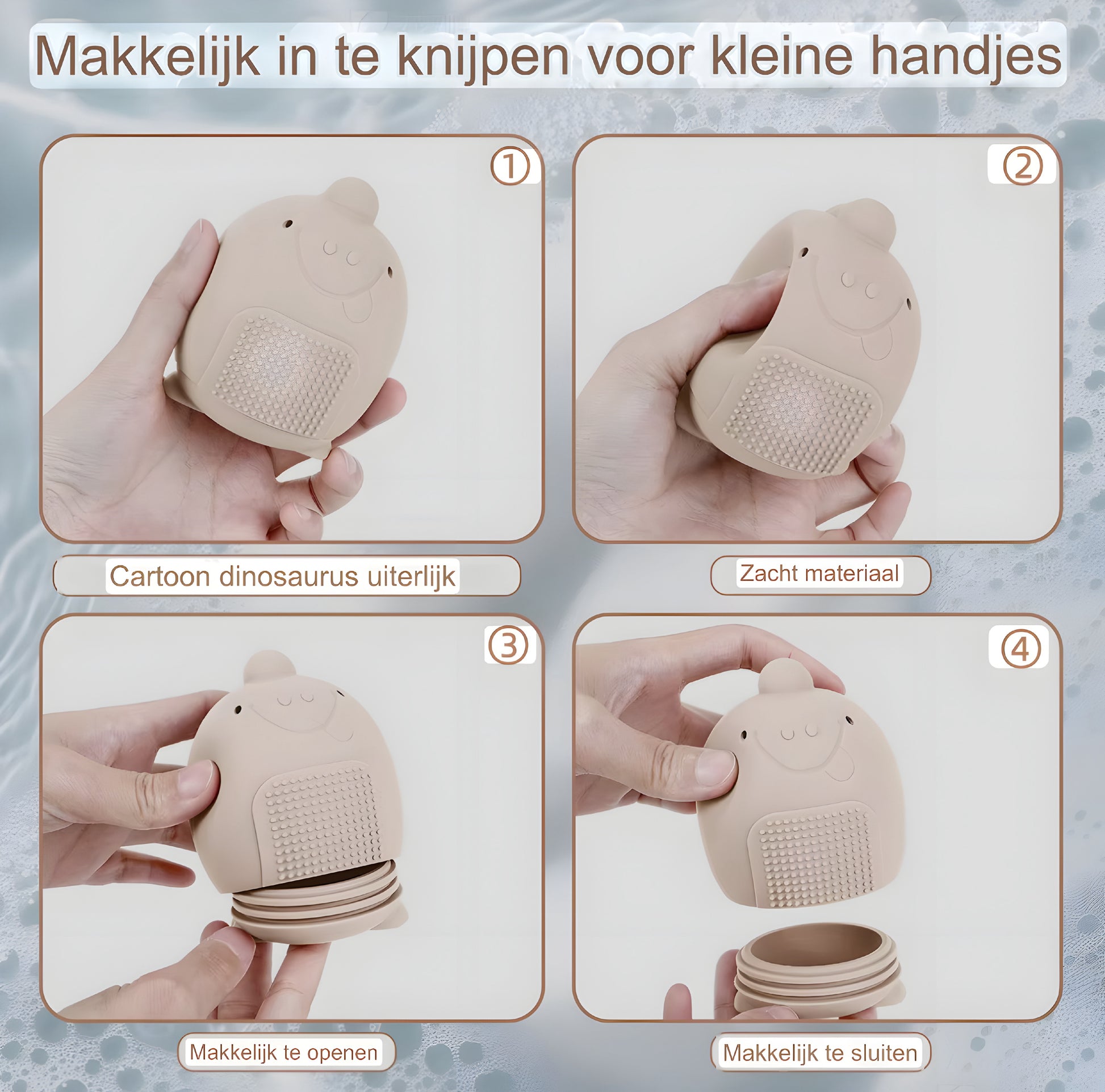 Makkelijk in te knijpen voor kleine handjes

①

Cartoon dinosaurus uiterlijk

②

Zacht materiaal

③

Makkelijk te openen

④

Makkelijk te sluiten